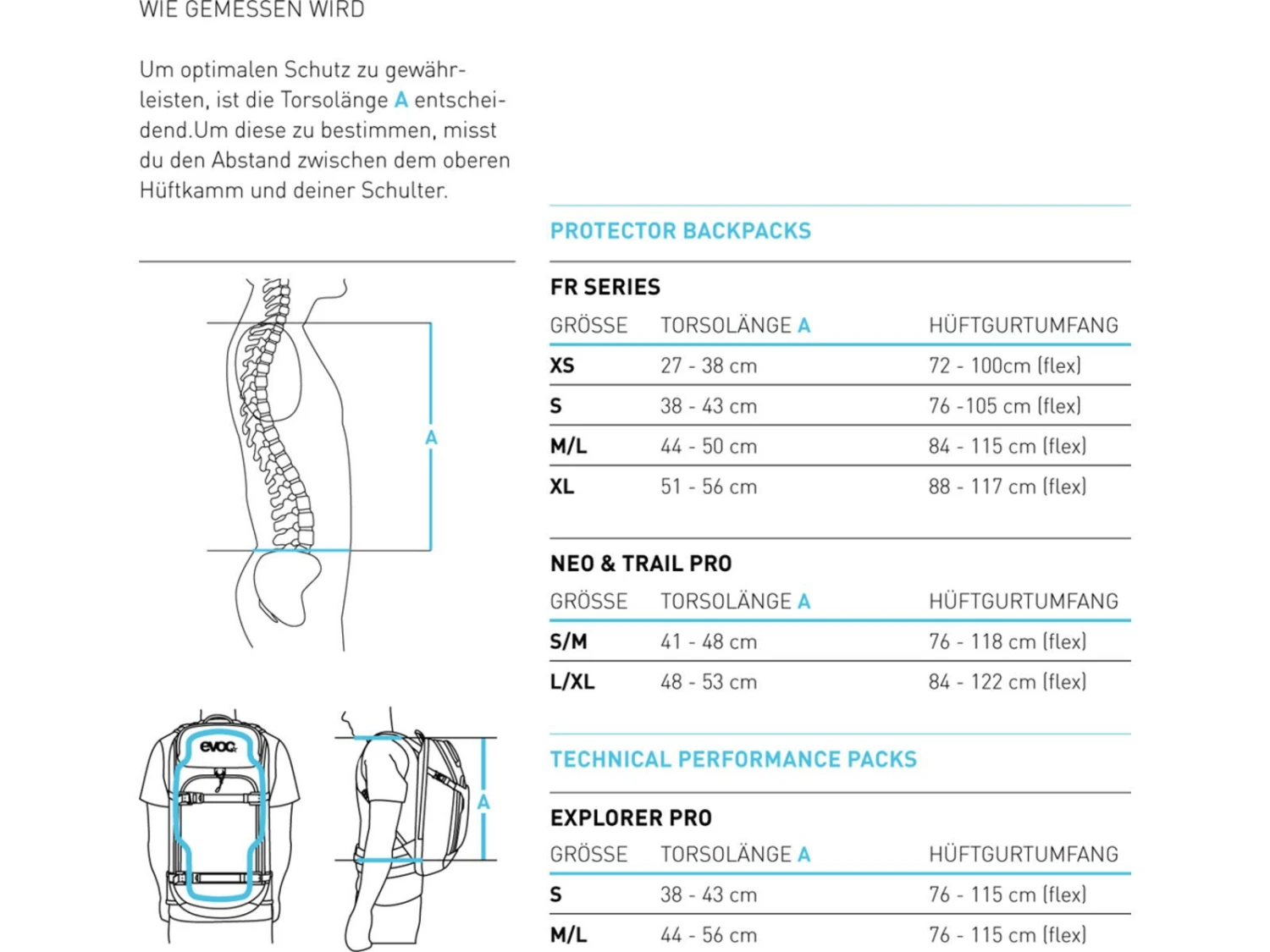 WIE GEMESSEN WIRD

Um optimalen Schutz zu gewährleisten, ist die Torsolänge A entscheidend.Um diese zu bestimmen, misst du den Abstand zwischen dem oberen Hüftkamm und deiner Schulter.

A

evoc

A

PROTECTOR BACKPACKS

FR SERIES

| GRÖSSE | TORSOLÄNGE A | HÜFTGURTUMFANG |
|---|---|---|
| XS | 27 - 38 cm | 72 - 100cm (flex) |
| S | 38 - 43 cm | 76 -105 cm (flex) |
| M/L | 44 - 50 cm | 84 - 115 cm (flex) |
| XL | 51 - 56 cm | 88 - 117 cm (flex) |

NEO & TRAIL PRO

| GRÖSSE | TORSOLÄNGE A | HÜFTGURTUMFANG |
|---|---|---|
| S/M | 41 - 48 cm | 76 - 118 cm (flex) |
| L/XL | 48 - 53 cm | 84 - 122 cm (flex) |

TECHNICAL PERFORMANCE PACKS

EXPLORER PRO

| GRÖSSE | TORSOLÄNGE A | HÜFTGURTUMFANG |
|---|---|---|
| S | 38 - 43 cm | 76 - 115 cm (flex) |
| M/L | 44 - 56 cm | 76 - 115 cm (flex) |